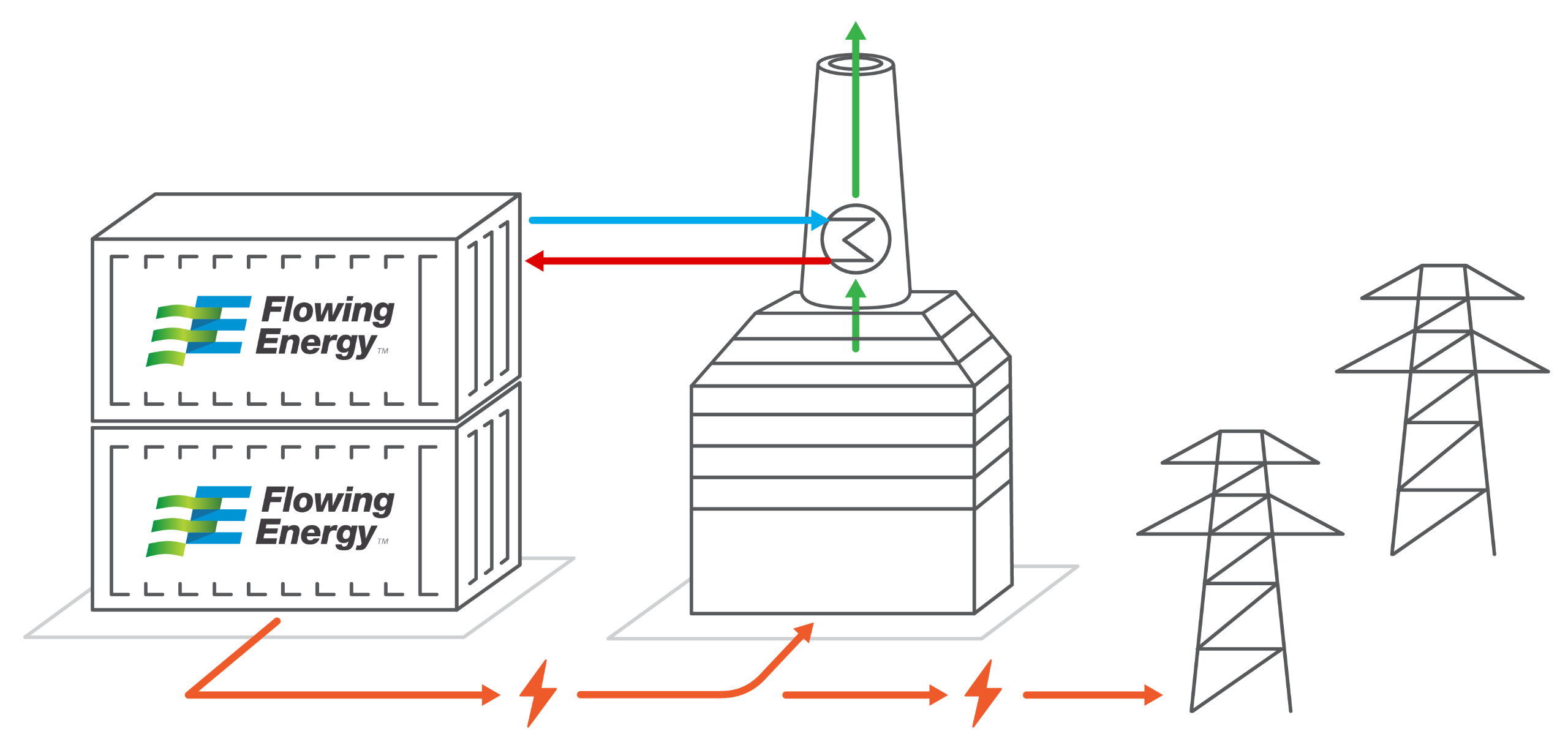 Flowing Energy™

Flowing Energy™